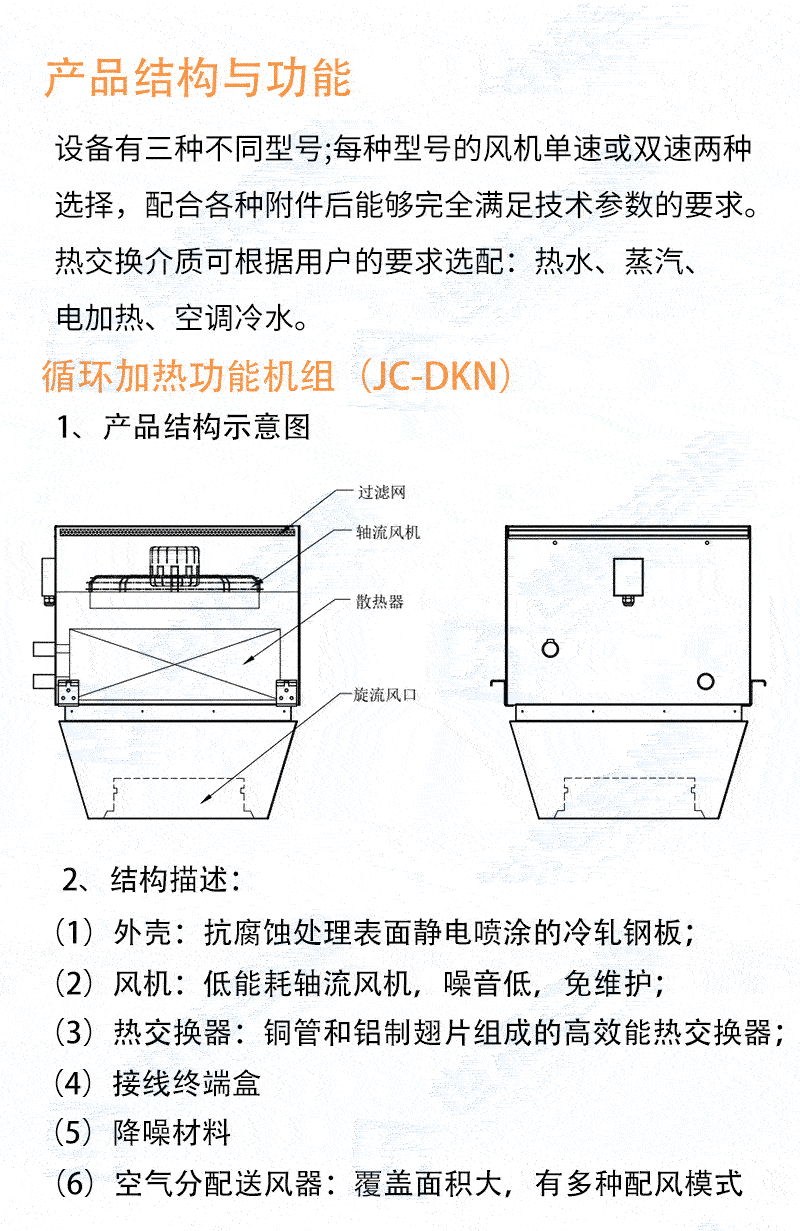 产品结构与功能

设备有三种不同型号;每种型号的风机单速或双速两种选择，配合各种附件后能够完全满足技术参数的要求。热交换介质可根据用户的要求选配：热水、蒸汽、电加热、空调冷水。

循环加热功能机组（JC-DKN）

1、产品结构示意图

过滤网
轴流风机
散热器
旋流风口

2、结构描述：

（1）外壳：抗腐蚀处理表面静电喷涂的冷轧钢板；
（2）风机：低能耗轴流风机，噪音低，免维护；
（3）热交换器：铜管和铝制翅片组成的高效能热交换器；
（4）接线终端盒
（5）降噪材料
（6）空气分配送风器：覆盖面积大，有多种配风模式