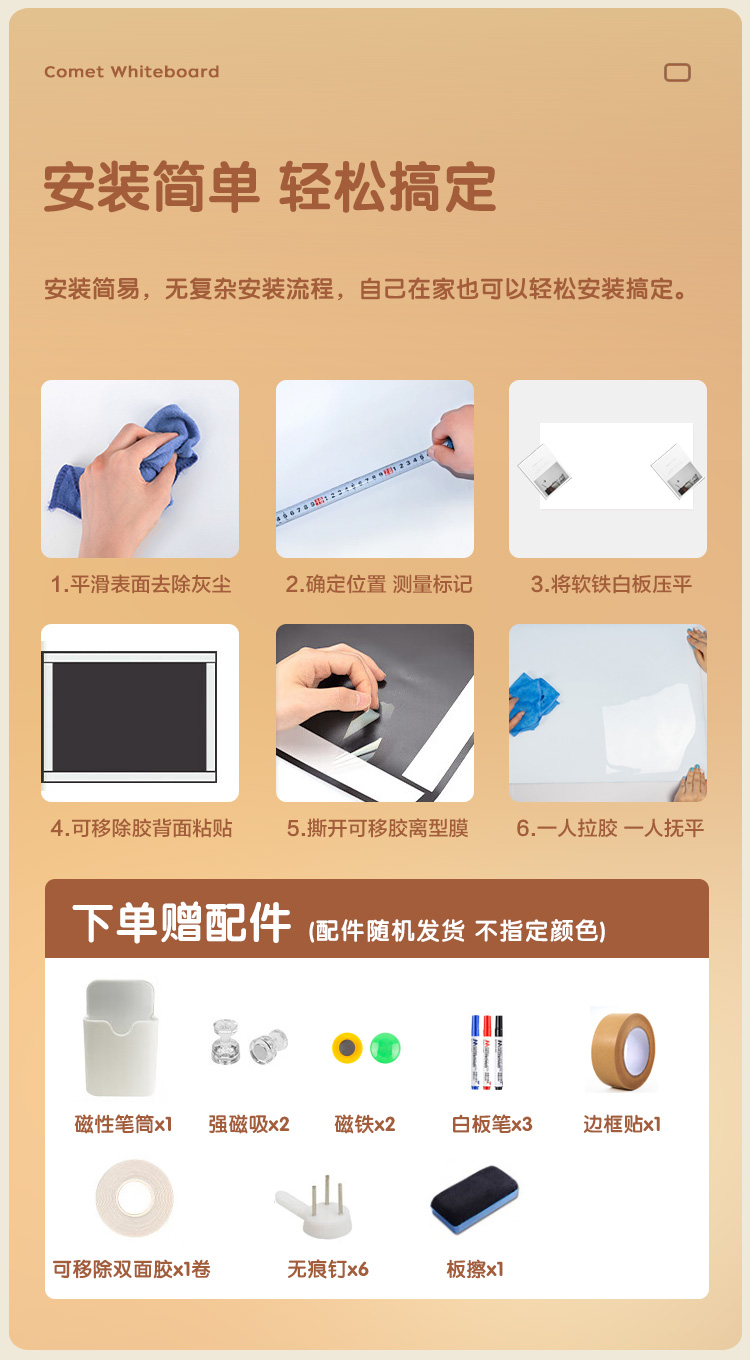 Comet Whiteboard

安装简单 轻松搞定

安装简易，无复杂安装流程，自己在家也可以轻松安装搞定。

1.平滑表面去除灰尘

2.确定位置 测量标记

3.将软铁白板压平

4.可移除胶背面粘贴

5.撕开可移胶离型膜

6.一人拉胶 一人抚平

下单赠配件 (配件随机发货 不指定颜色)

磁性笔筒x1

强磁吸x2

磁铁x2

白板笔x3

边框贴x1

可移除双面胶x1卷

无痕钉x6

板擦x1