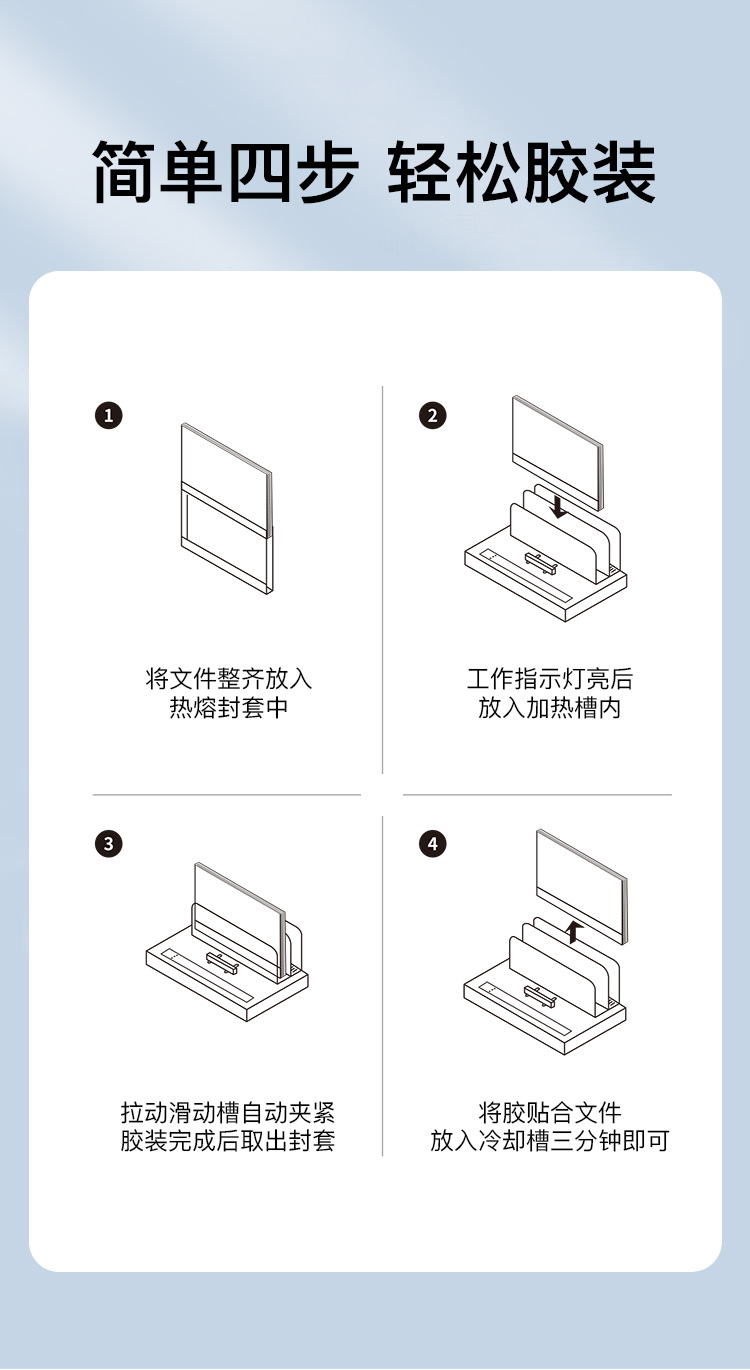 简单四步 轻松胶装

1

将文件整齐放入
热熔封套中

2

工作指示灯亮后
放入加热槽内

3

拉动滑动槽自动夹紧
胶装完成后取出封套

4

将胶贴合文件
放入冷却槽三分钟即可