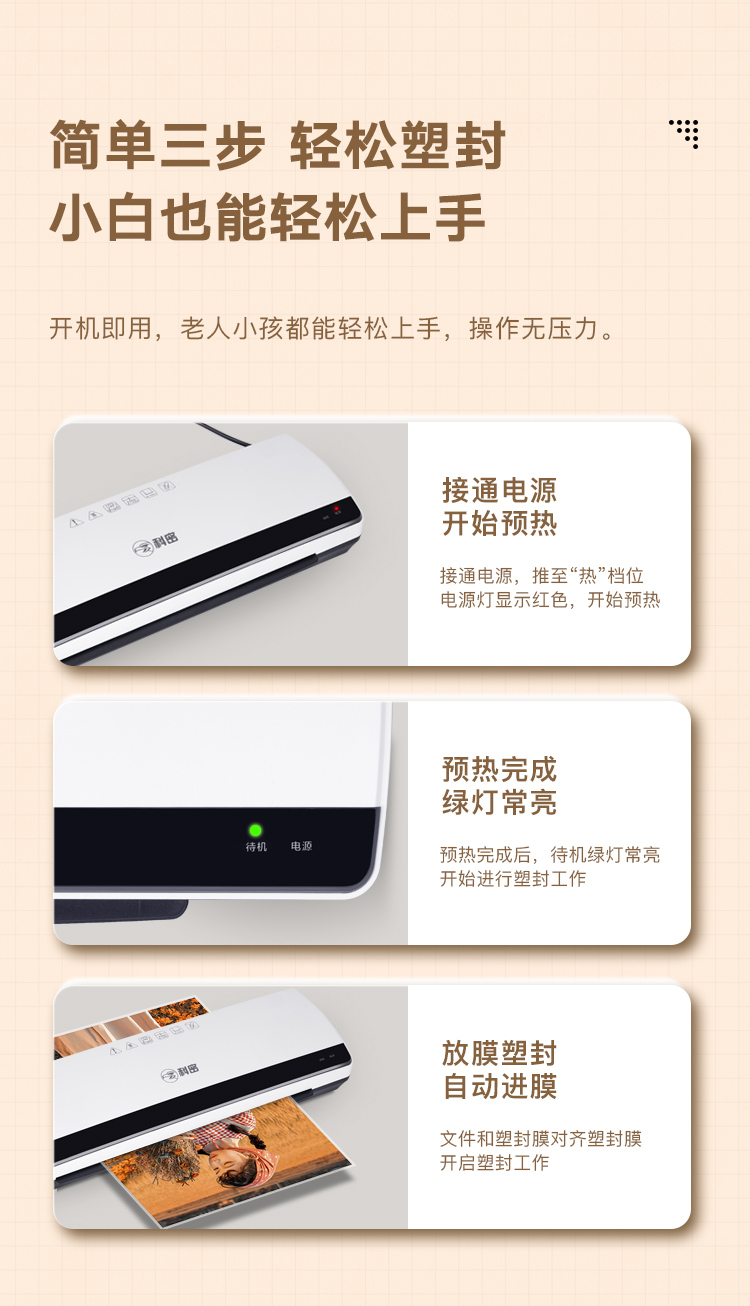 简单三步 轻松塑封
小白也能轻松上手

开机即用，老人小孩都能轻松上手，操作无压力。

科密

接通电源
开始预热

接通电源，推至“热”档位
电源灯显示红色，开始预热

待机 电源

预热完成
绿灯常亮

预热完成后，待机绿灯常亮
开始进行塑封工作

科密

放膜塑封
自动进膜

文件和塑封膜对齐塑封膜
开启塑封工作