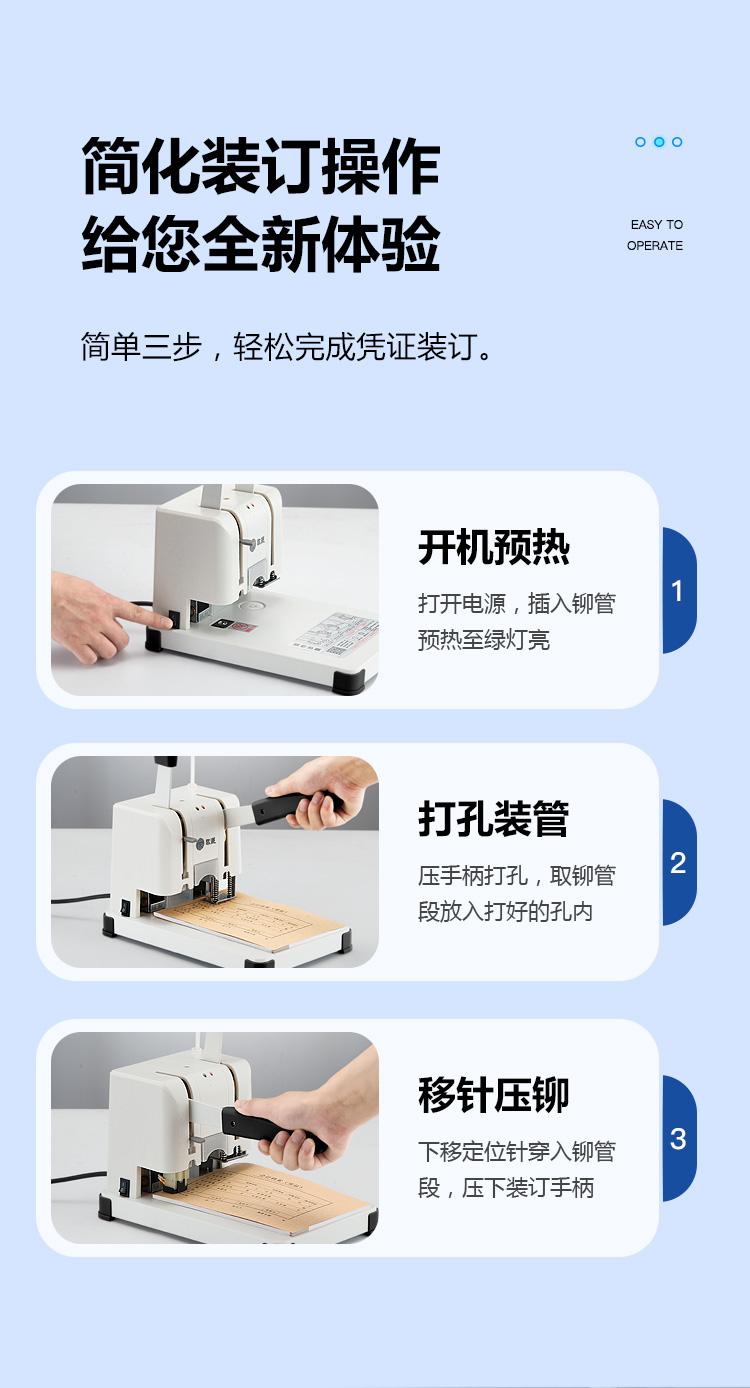 简化装订操作
给您全新体验

EASY TO OPERATE

简单三步，轻松完成凭证装订。

开机预热
打开电源，插入铆管预热至绿灯亮

1

打孔装管
压手柄打孔，取铆管段放入打好的孔内

2

移针压铆
下移定位针穿入铆管段，压下装订手柄

3